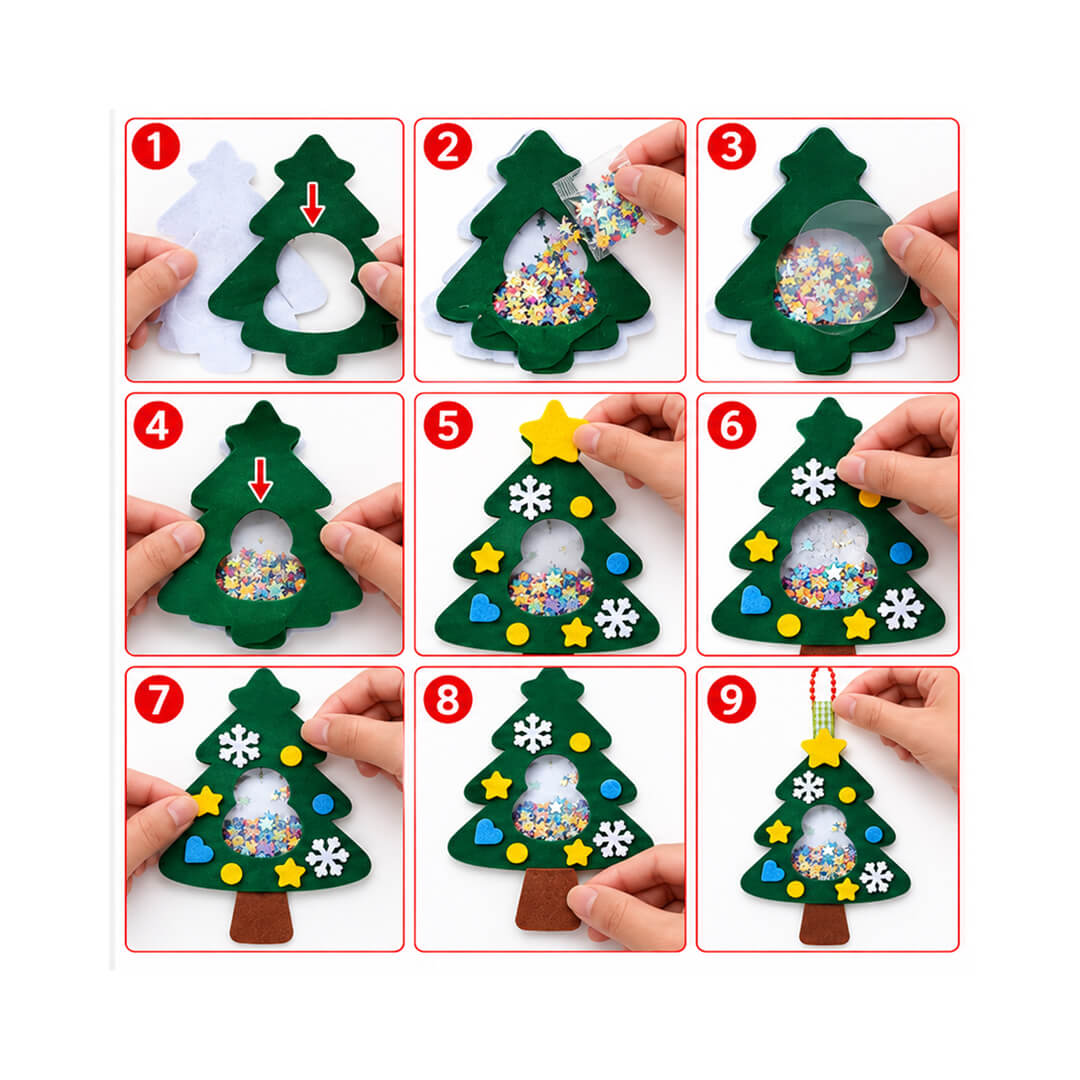 1

2

3

4

5

6

7

8

9